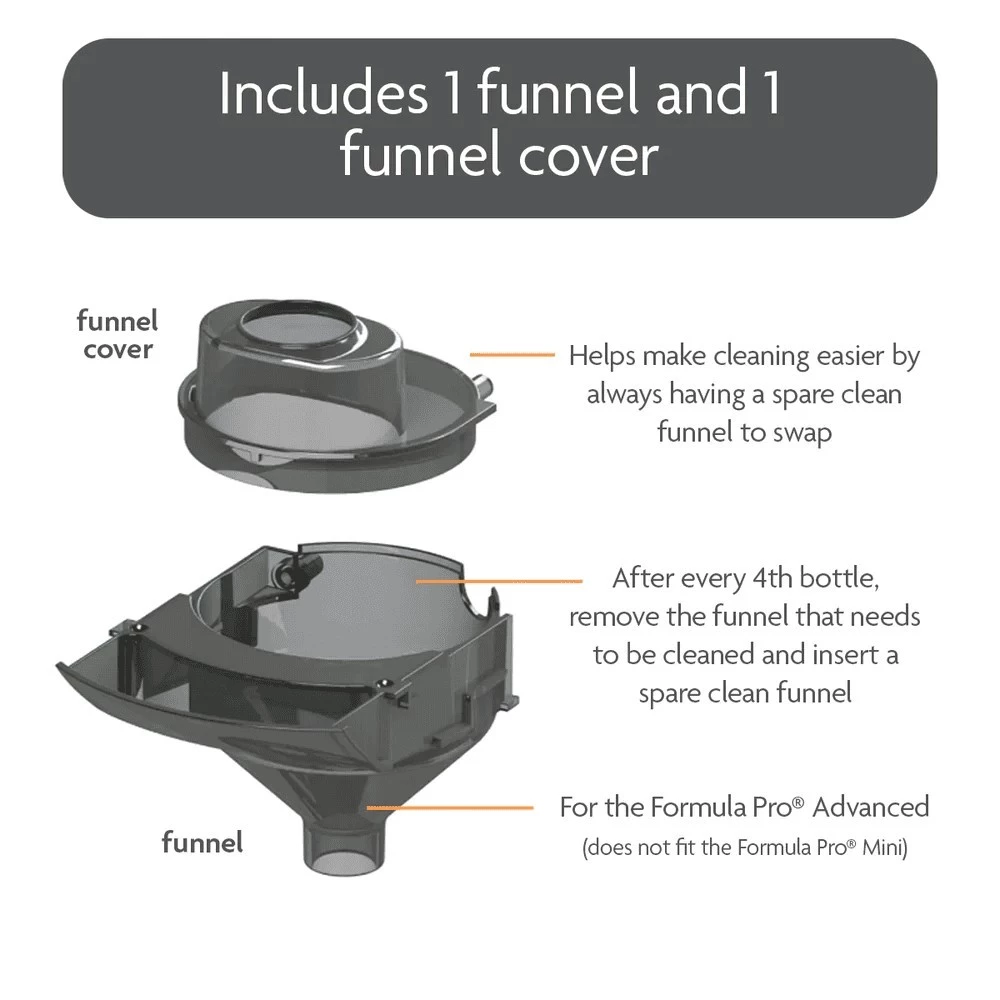 Includes 1 funnel and 1 funnel cover

funnel cover

Helps make cleaning easier by always having a spare clean funnel to swap

After every 4th bottle, remove the funnel that needs to be cleaned and insert a spare clean funnel

funnel

For the Formula Pro® Advanced
(does not fit the Formula Pro® Mini)